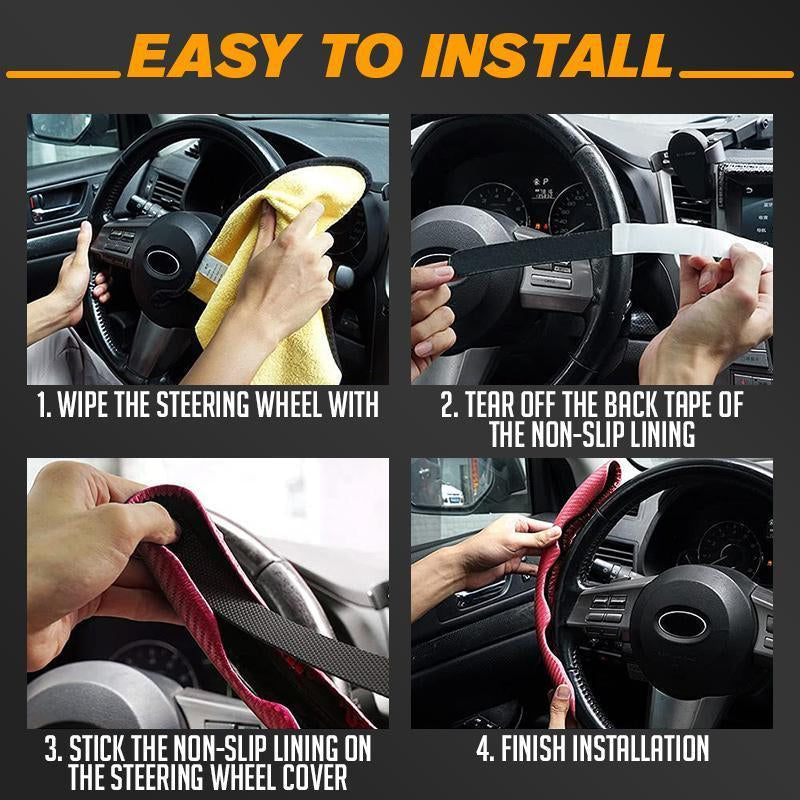 EASY TO INSTALL

1. WIPE THE STEERING WHEEL WITH

2. TEAR OFF THE BACK TAPE OF THE NON-SLIP LINING

3. STICK THE NON-SLIP LINING ON THE STEERING WHEEL COVER

4. FINISH INSTALLATION